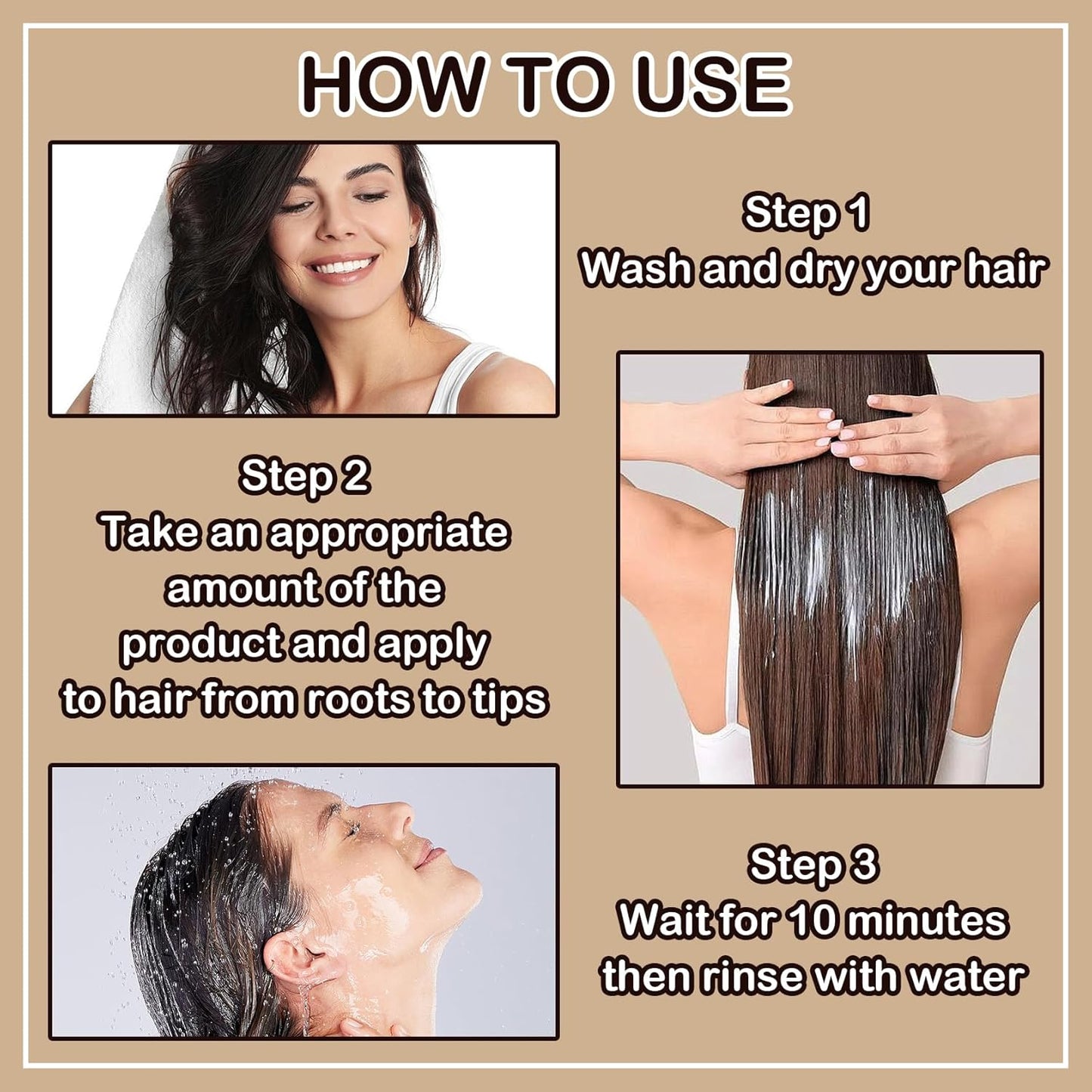 HOW TO USE

Step 1
Wash and dry your hair

Step 2
Take an appropriate amount of the product and apply to hair from roots to tips

Step 3
Wait for 10 minutes then rinse with water